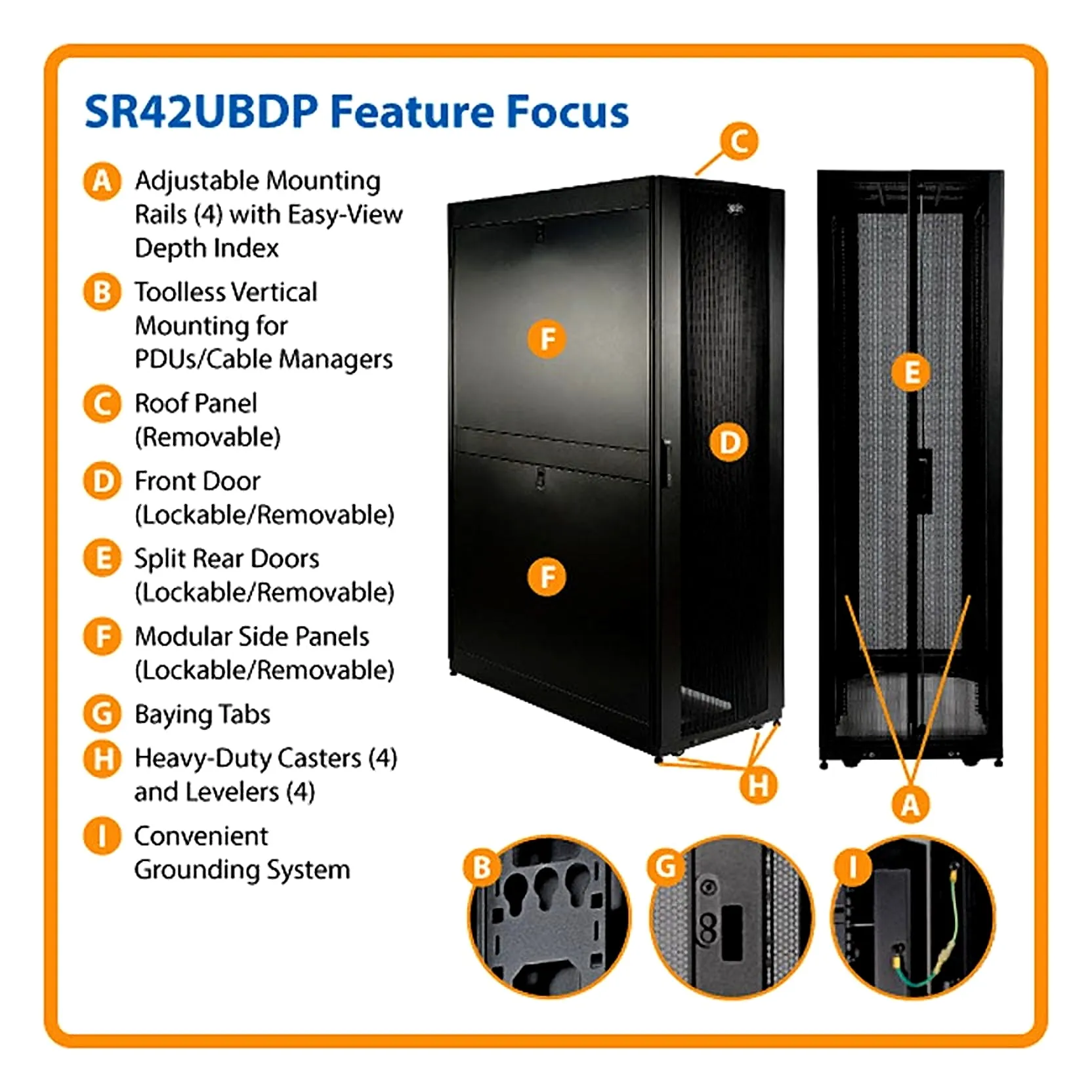 SR42UBDP Feature Focus

A Adjustable Mounting Rails (4) with Easy-View Depth Index

B Toolless Vertical Mounting for PDUs/Cable Managers

C Roof Panel (Removable)

D Front Door (Lockable/Removable)

E Split Rear Doors (Lockable/Removable)

F Modular Side Panels (Lockable/Removable)

G Baying Tabs

H Heavy-Duty Casters (4) and Levelers (4)

I Convenient Grounding System

C

F

D

F

E

H

A

B

G

I