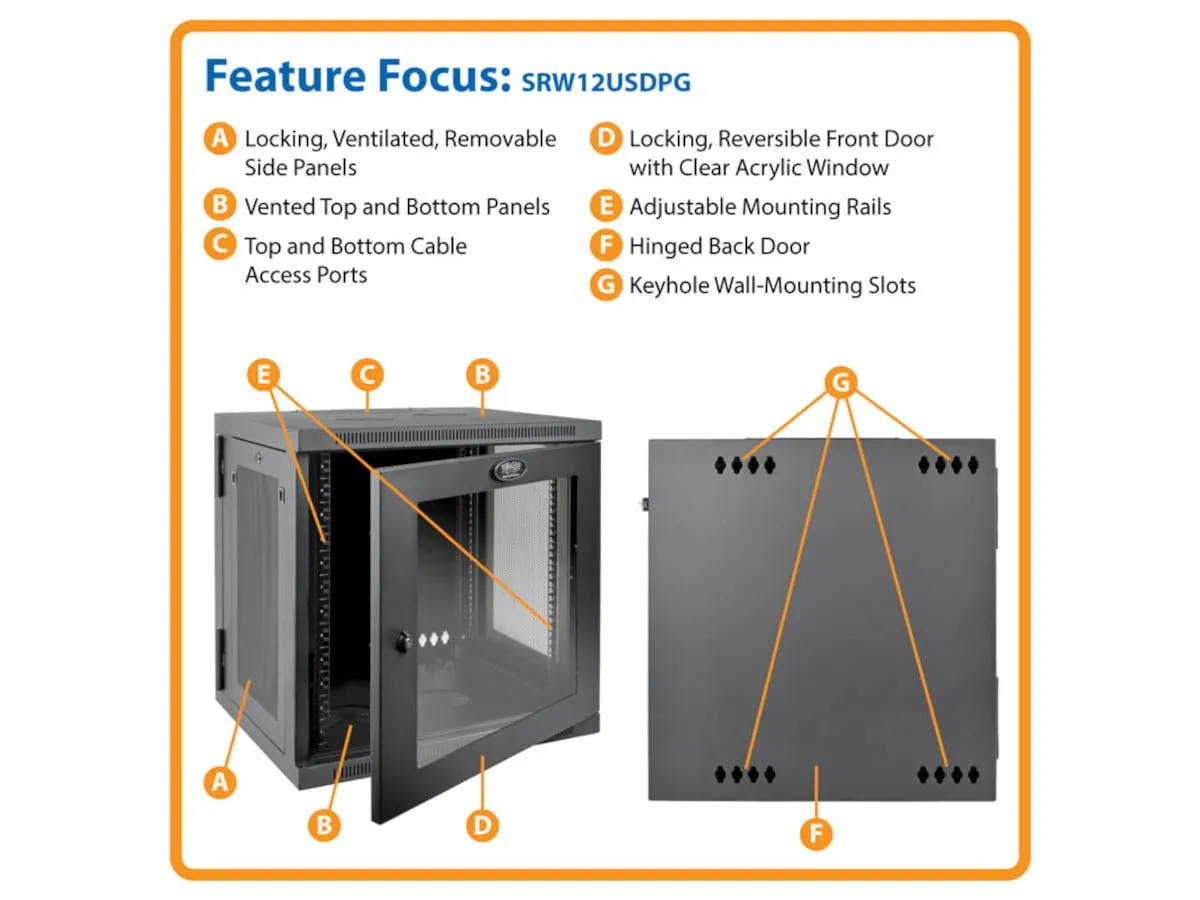 Feature Focus: SRW12USDPG

A Locking, Ventilated, Removable Side Panels

B Vented Top and Bottom Panels

C Top and Bottom Cable Access Ports

D Locking, Reversible Front Door with Clear Acrylic Window

E Adjustable Mounting Rails

F Hinged Back Door

G Keyhole Wall-Mounting Slots

E C B

A B D

G

F