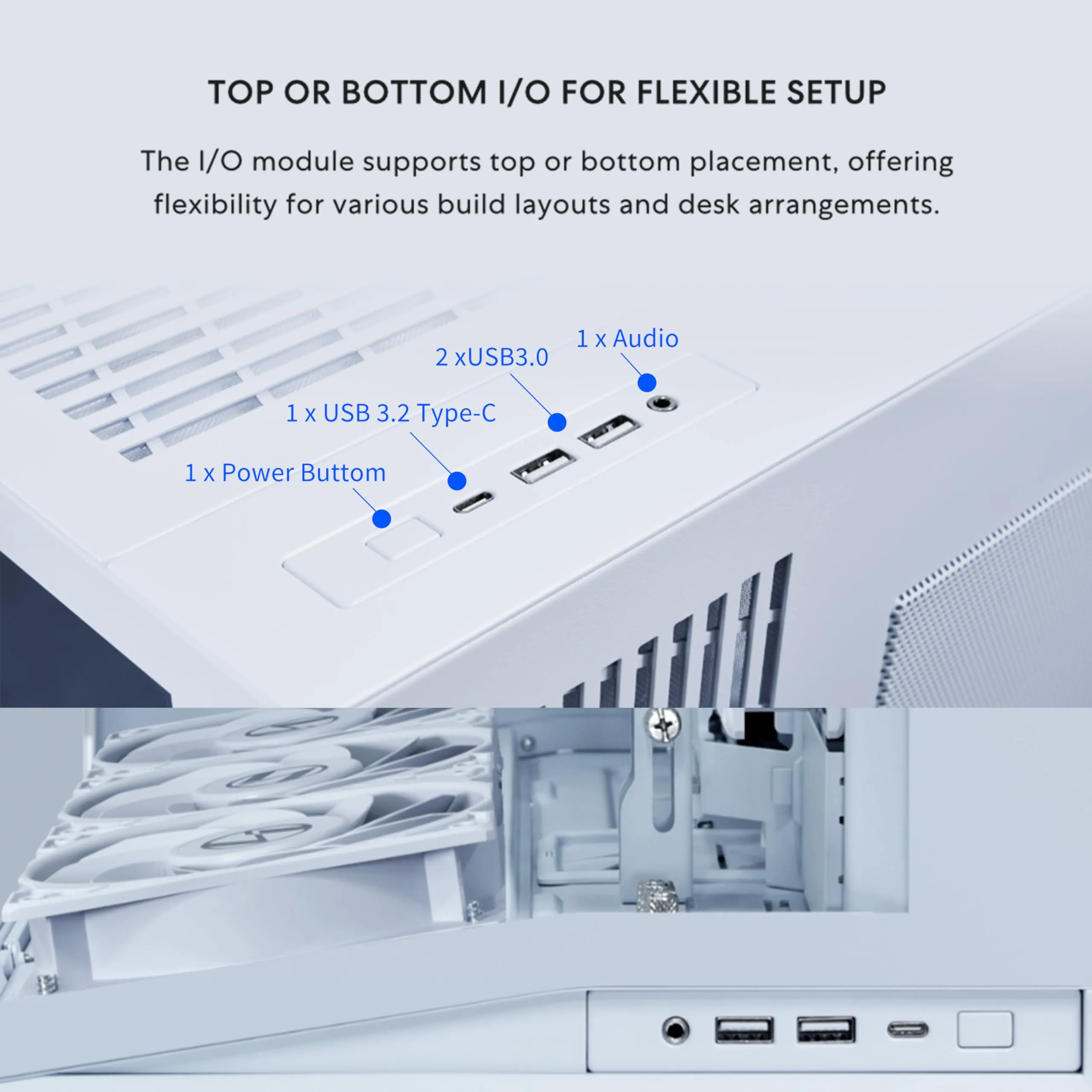 TOP OR BOTTOM I/O FOR FLEXIBLE SETUP

The I/O module supports top or bottom placement, offering flexibility for various build layouts and desk arrangements.

1 x Audio

2 xUSB3.0

1 x USB 3.2 Type-C

1 x Power Buttom