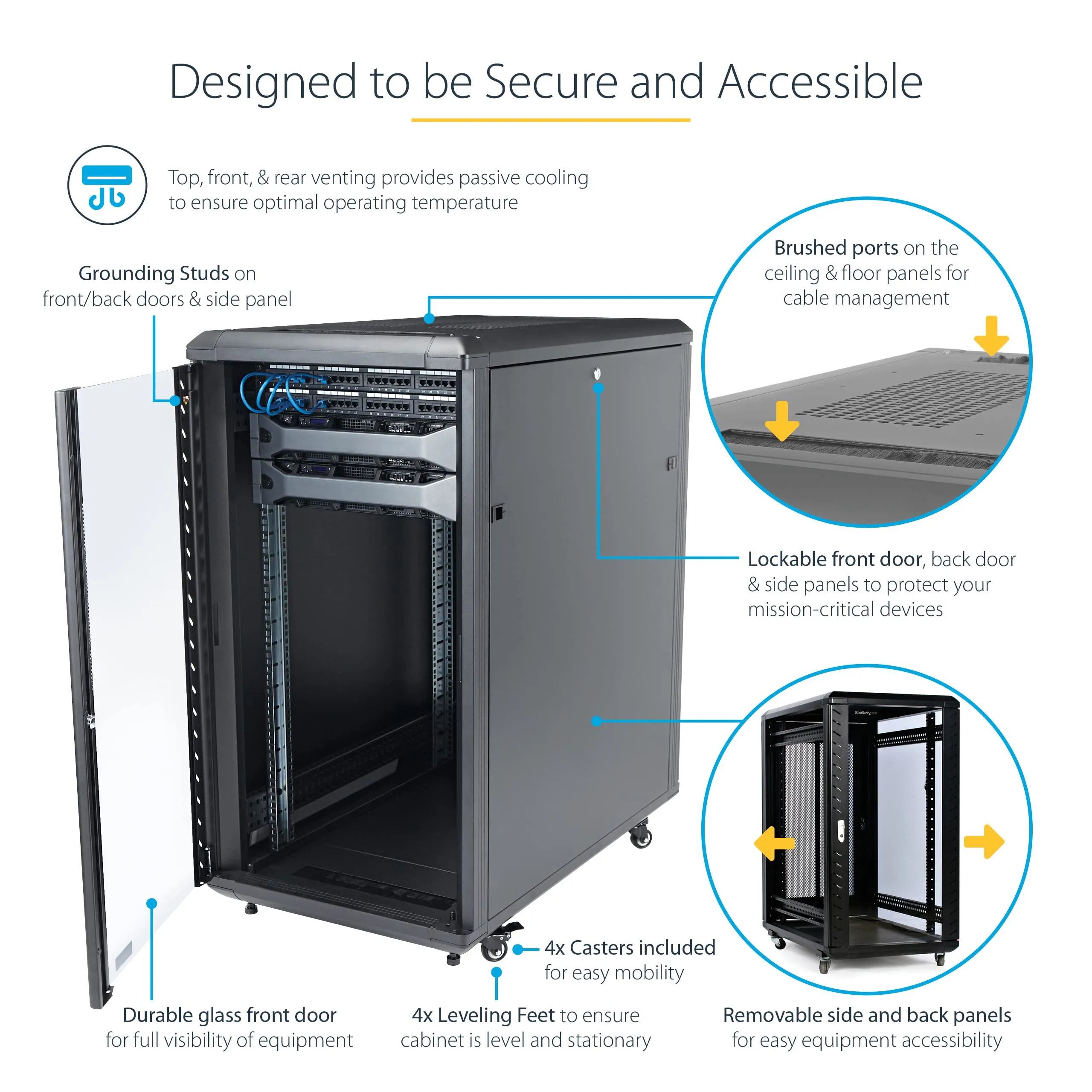 Designed to be Secure and Accessible

Top, front, & rear venting provides passive cooling to ensure optimal operating temperature

Grounding Studs on front/back doors & side panel

Brushed ports on the ceiling & floor panels for cable management

Lockable front door, back door & side panels to protect your mission-critical devices

StarTech.com

4x Casters included for easy mobility

Durable glass front door for full visibility of equipment

4x Leveling Feet to ensure cabinet is level and stationary

Removable side and back panels for easy equipment accessibility