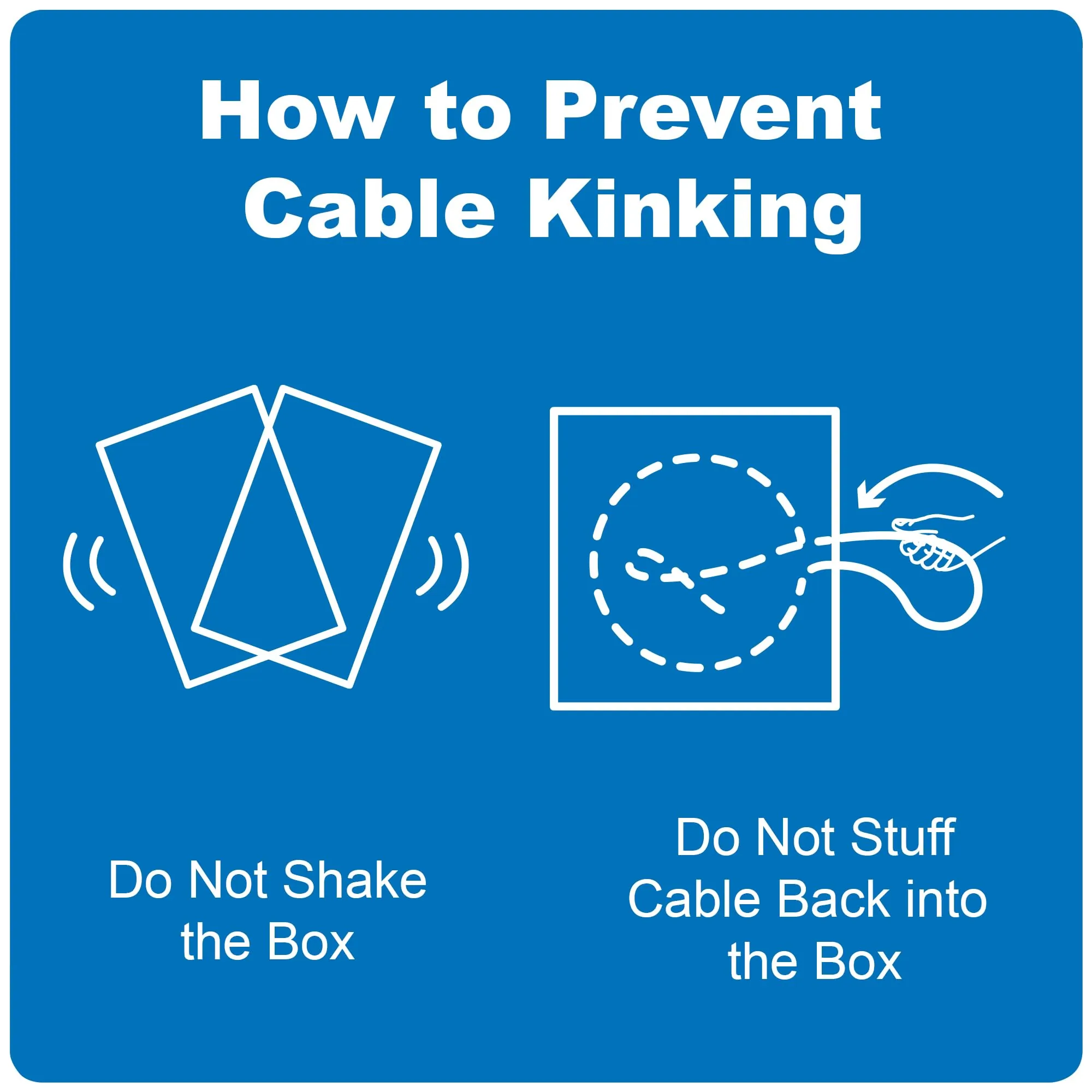 How to Prevent Cable Kinking

Do Not Shake the Box

Do Not Stuff Cable Back into the Box