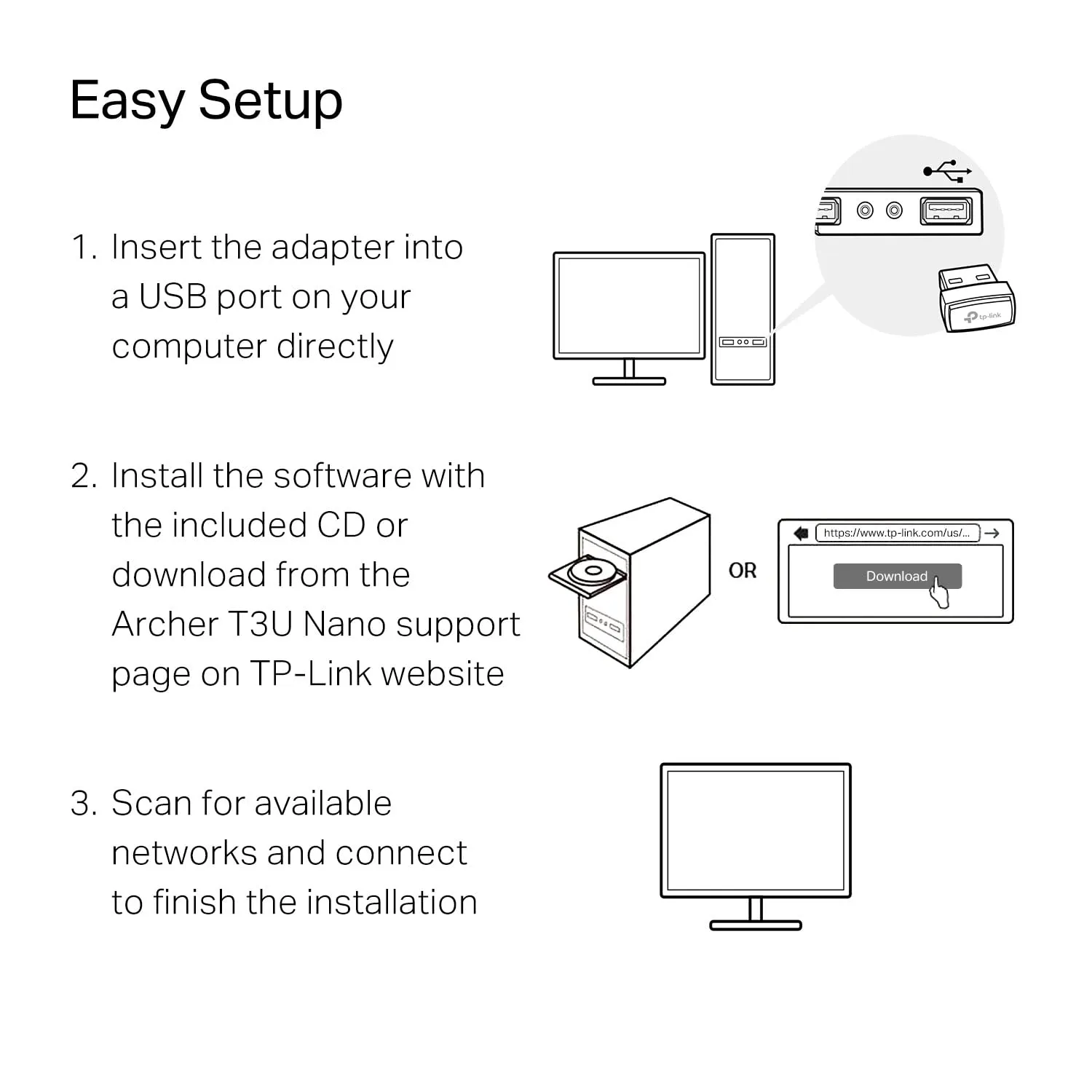 Easy Setup

1. Insert the adapter into a USB port on your computer directly

tp-link

2. Install the software with the included CD or download from the Archer T3U Nano support page on TP-Link website

OR

https://www.tp-link.com/us/...

Download

3. Scan for available networks and connect to finish the installation