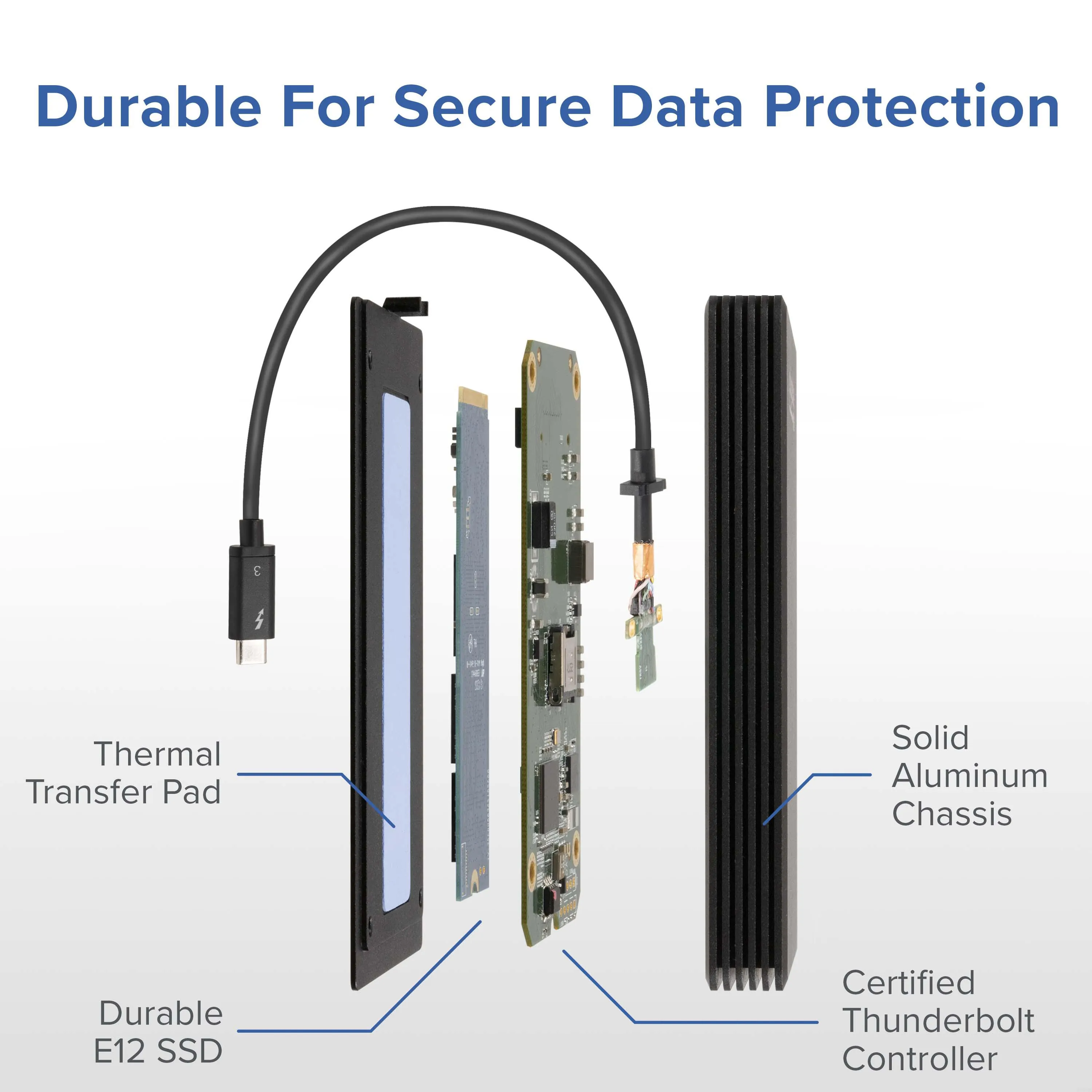 Durable For Secure Data Protection

3

Thermal Transfer Pad

Solid Aluminum Chassis

Durable E12 SSD

Certified Thunderbolt Controller