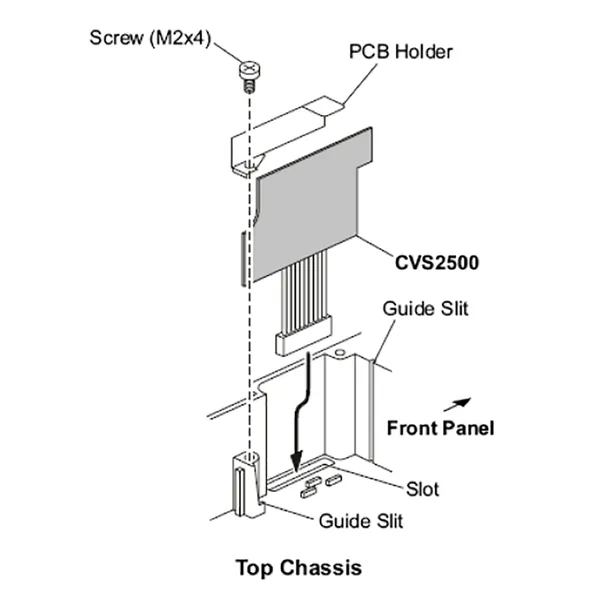 Screw (M2x4)

PCB Holder

CVS2500

Guide Slit

Front Panel

Slot

Guide Slit

Top Chassis