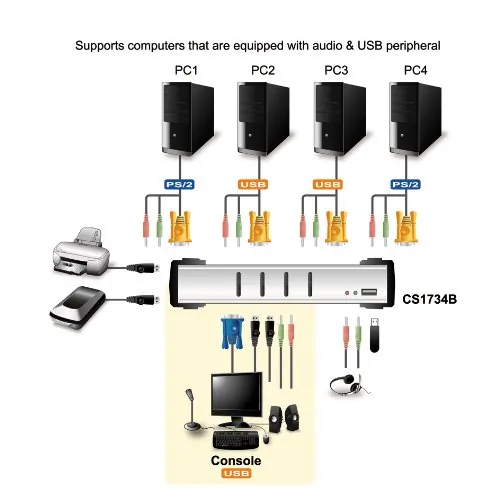 Supports computers that are equipped with audio & USB peripheral

PC1

PC2

PC3

PC4

PS/2

USB

USB

PS/2

CS1734B

Console

USB